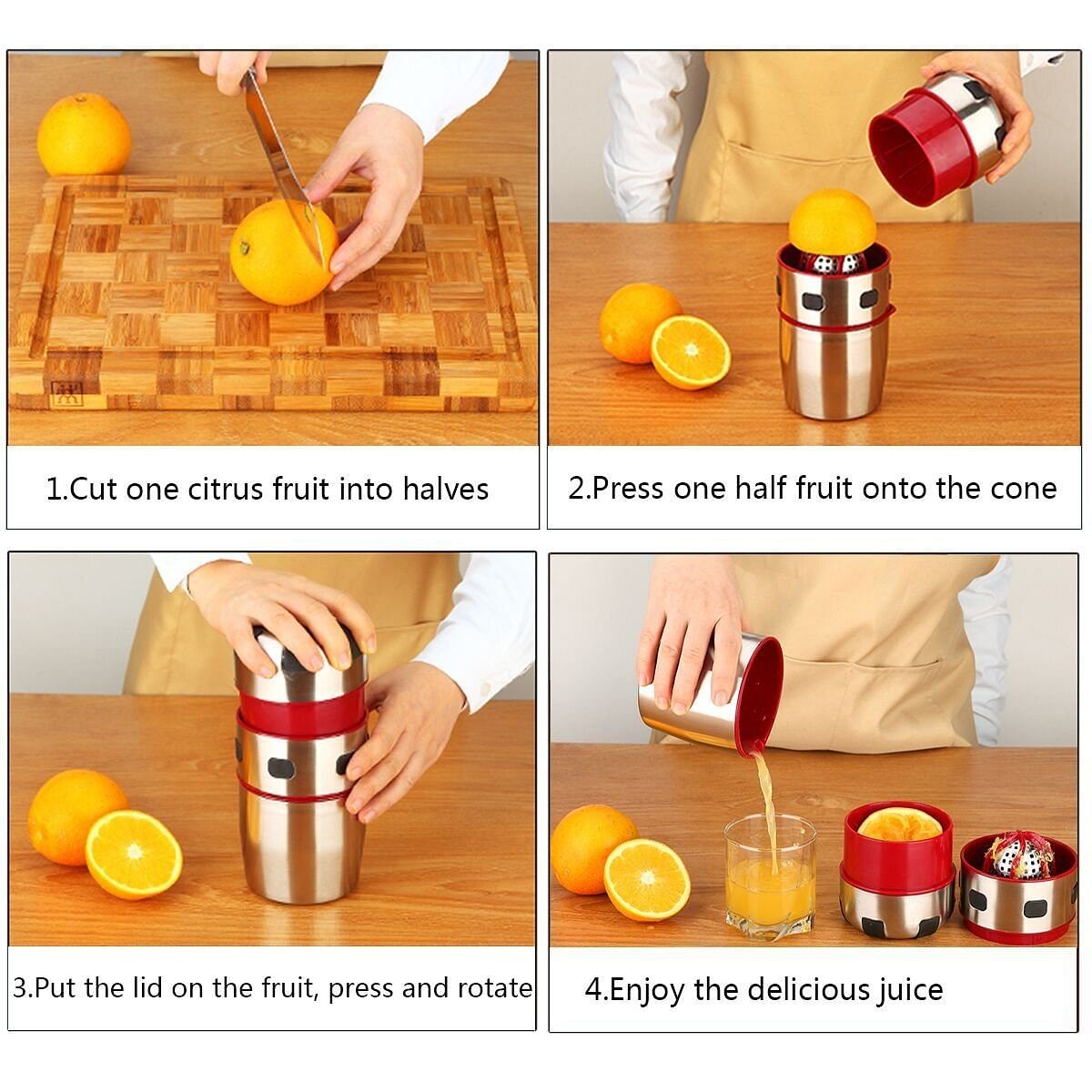 1.Cut one citrus fruit into halves

2.Press one half fruit onto the cone

3.Put the lid on the fruit, press and rotate

4.Enjoy the delicious juice